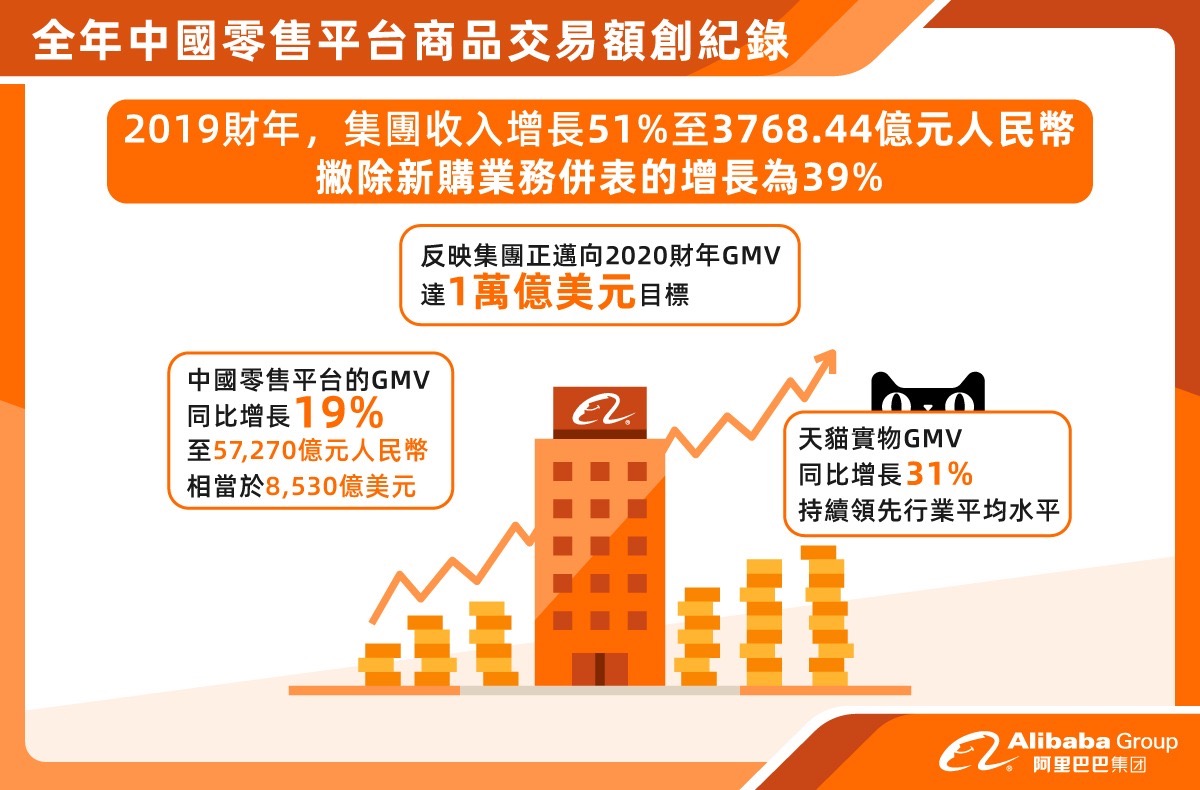 全年中國零售平台商品交易額創紀錄

2019財年，集團收入增長51%至3768.44億元人民幣
撇除新購業務併表的增長為39%

反映集團正邁向2020財年GMV
達1萬億美元目標

中國零售平台的GMV
同比增長19%
至57,270億元人民幣
相當於8,530億美元

天貓實物GMV
同比增長31%
持續領先行業平均水平

Alibaba Group
阿里巴巴集团