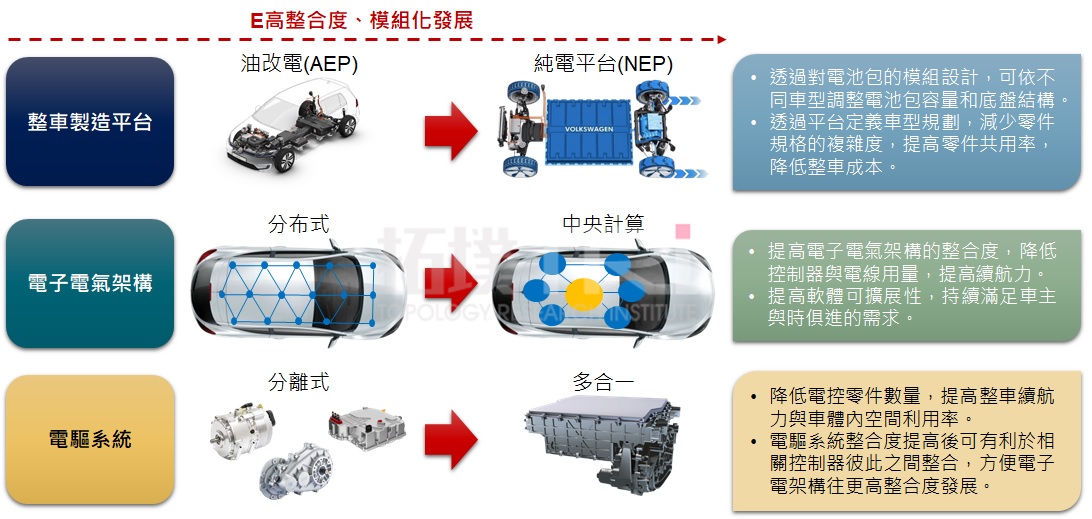 E高整合度、模組化發展

整車製造平台

油改電(AEP)

純電平台(NEP)

VOLKSWAGEN

• 透過對電池包的模組設計，可依不同車型調整電池包容量和底盤結構。
• 透過平台定義車型規劃，減少零件規格的複雜度，提高零件共用率，降低整車成本。

電子電氣架構

分布式

中央計算

拓墣 TOPOLOGY RESEARCH INSTITUTE

• 提高電子電氣架構的整合度，降低控制器與電線用量，提高續航力。
• 提高軟體可擴展性，持續滿足車主與時俱進的需求。

電驅系統

分離式

多合一

• 降低電控零件數量，提高整車續航力與車體內空間利用率。
• 電驅系統整合度提高後可有利於相關控制器彼此之間整合，方便電子電架構往更高整合度發展。