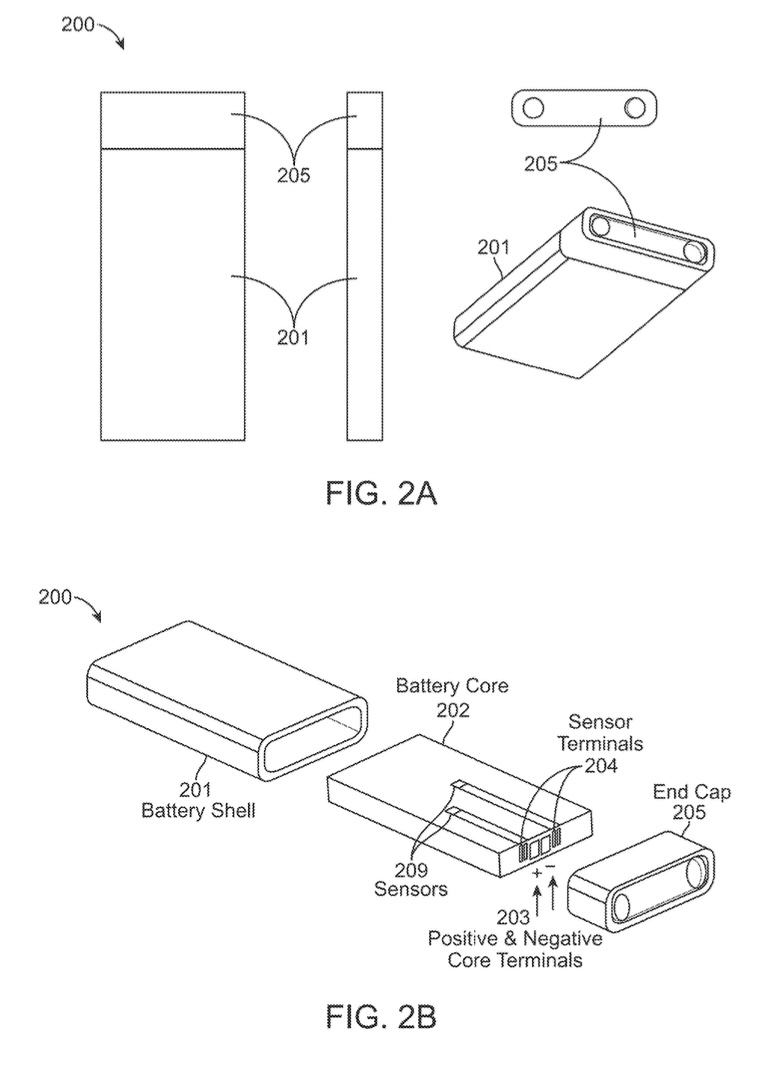 200

205

205

201

201

FIG. 2A

200

Battery Core
202

Sensor
Terminals
204

End Cap
205

201
Battery Shell

209
Sensors

+ −

203
Positive & Negative
Core Terminals

FIG. 2B